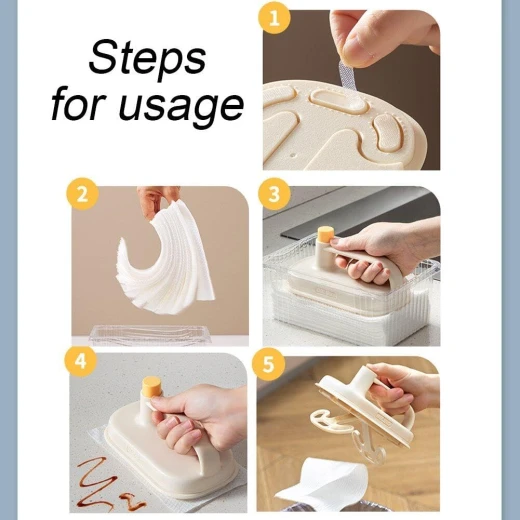 Steps for usage

1

2

3

4

5