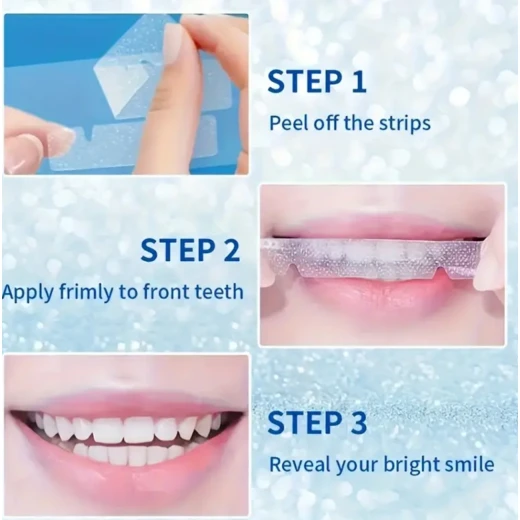 STEP 1

Peel off the strips

STEP 2

Apply frimly to front teeth

STEP 3

Reveal your bright smile