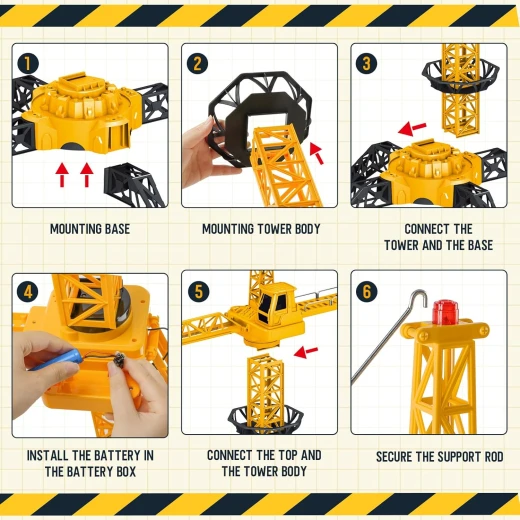 1

MOUNTING BASE

2

MOUNTING TOWER BODY

3

CONNECT THE TOWER AND THE BASE

4

INSTALL THE BATTERY IN THE BATTERY BOX

5

CONNECT THE TOP AND THE TOWER BODY

6

SECURE THE SUPPORT ROD