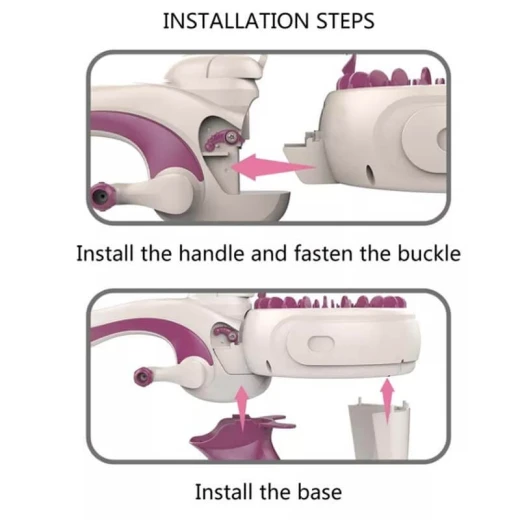 INSTALLATION STEPS

Install the handle and fasten the buckle

Install the base