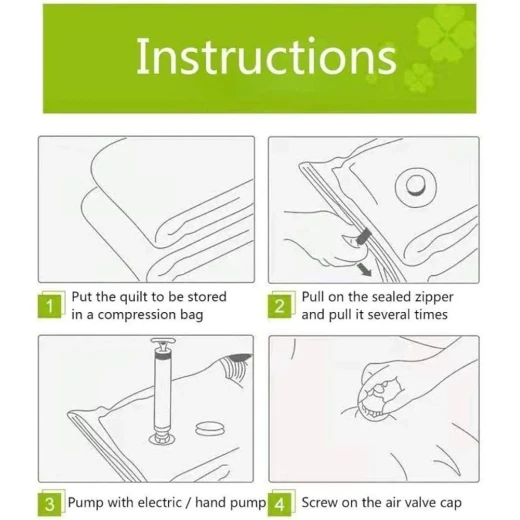 Instructions

1 Put the quilt to be stored in a compression bag

2 Pull on the sealed zipper and pull it several times

3 Pump with electric / hand pump

4 Screw on the air valve cap