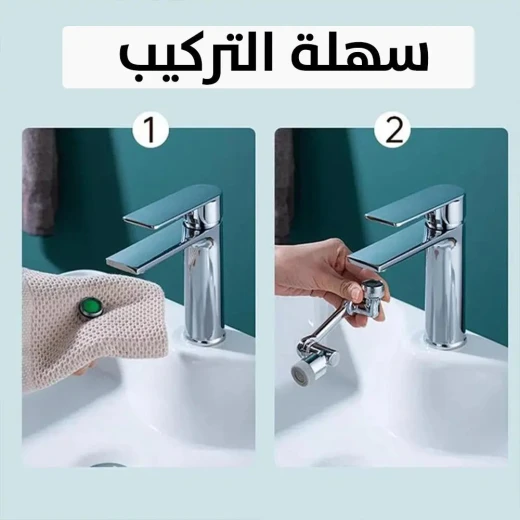 سهلة التركيب

1

2