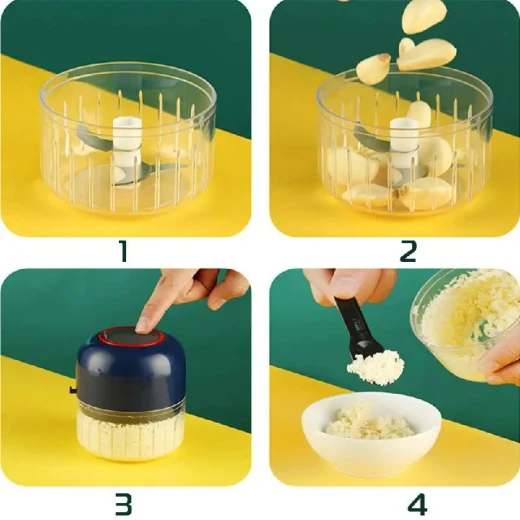 1

2

3

4