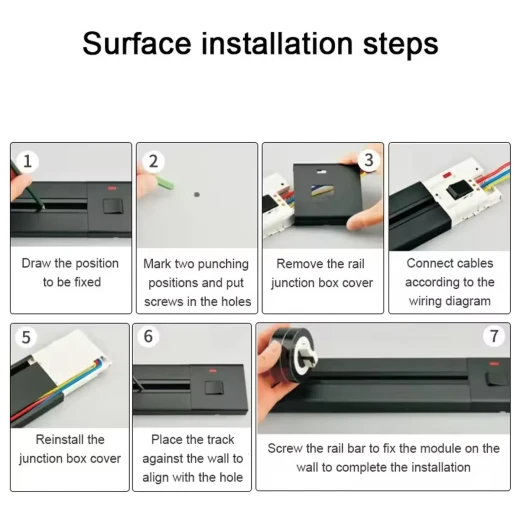 Surface installation steps

1

Draw the position to be fixed

2

Mark two punching positions and put screws in the holes

3

Remove the rail junction box cover

Connect cables according to the wiring diagram

5

Reinstall the junction box cover

6

Place the track against the wall to align with the hole

7

Screw the rail bar to fix the module on the wall to complete the installation