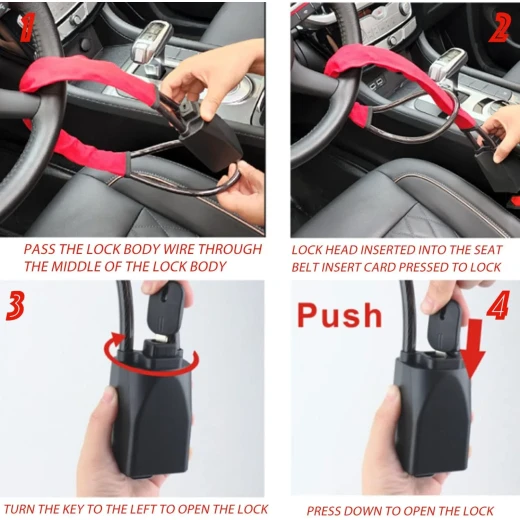 1

PASS THE LOCK BODY WIRE THROUGH THE MIDDLE OF THE LOCK BODY

2

LOCK HEAD INSERTED INTO THE SEAT BELT INSERT CARD PRESSED TO LOCK

3

TURN THE KEY TO THE LEFT TO OPEN THE LOCK

Push

4

PRESS DOWN TO OPEN THE LOCK