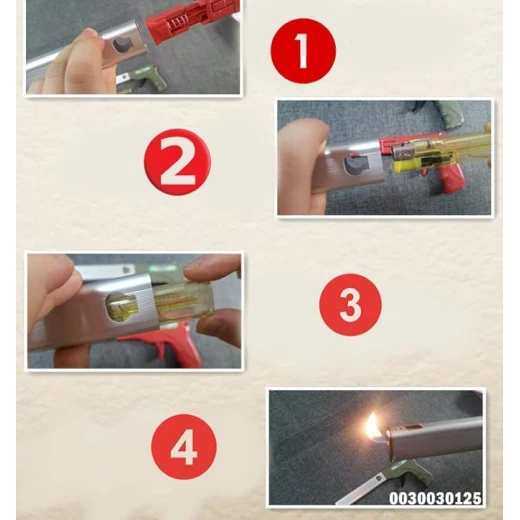 1

2

3

4

0030030125