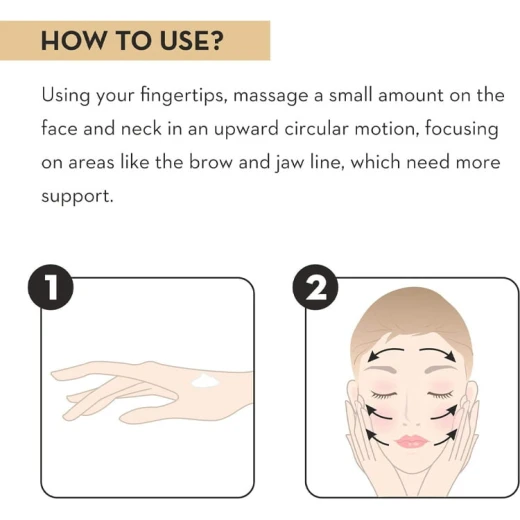 HOW TO USE?

Using your fingertips, massage a small amount on the face and neck in an upward circular motion, focusing on areas like the brow and jaw line, which need more support.

1

2