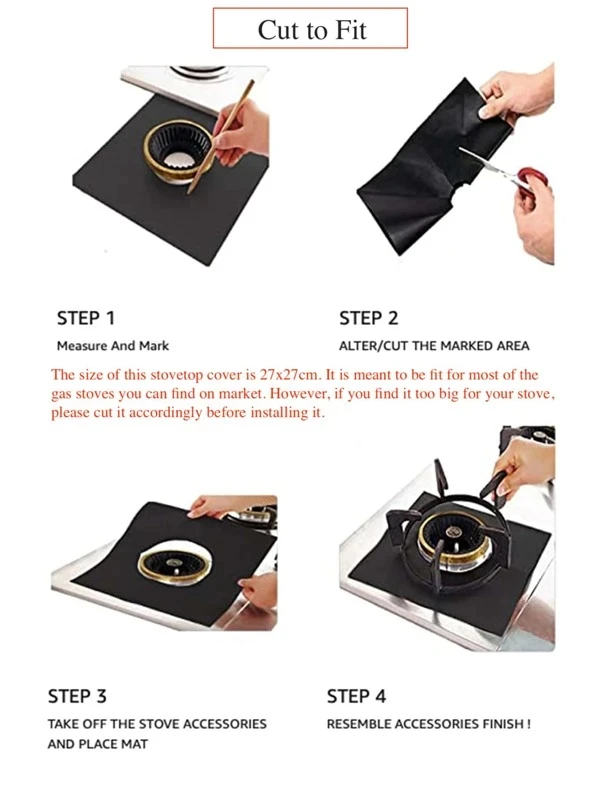 Cut to Fit

STEP 1

Measure And Mark

STEP 2

ALTER/CUT THE MARKED AREA

The size of this stovetop cover is 27x27cm. It is meant to be fit for most of the gas stoves you can find on market. However, if you find it too big for your stove, please cut it accordingly before installing it.

STEP 3

TAKE OFF THE STOVE ACCESSORIES AND PLACE MAT

STEP 4

RESEMBLE ACCESSORIES FINISH !