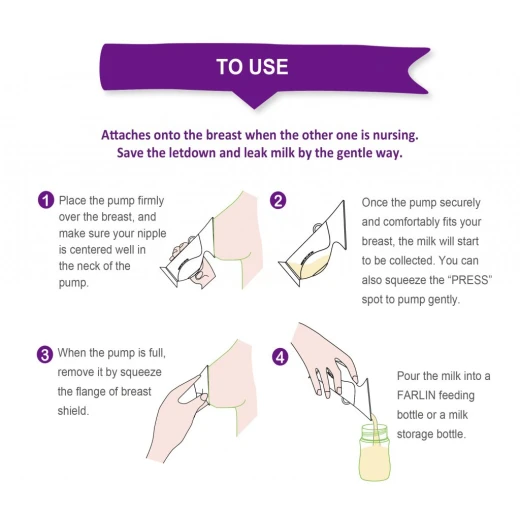 TO USE

Attaches onto the breast when the other one is nursing. Save the letdown and leak milk by the gentle way.

1 Place the pump firmly over the breast, and make sure your nipple is centered well in the neck of the pump.

2 Once the pump securely and comfortably fits your breast, the milk will start to be collected. You can also squeeze the "PRESS" spot to pump gently.

3 When the pump is full, remove it by squeeze the flange of breast shield.

4 Pour the milk into a FARLIN feeding bottle or a milk storage bottle.