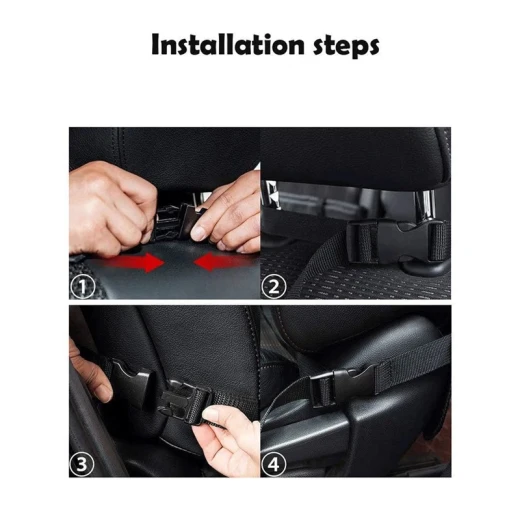 Installation steps

1

2

3

4