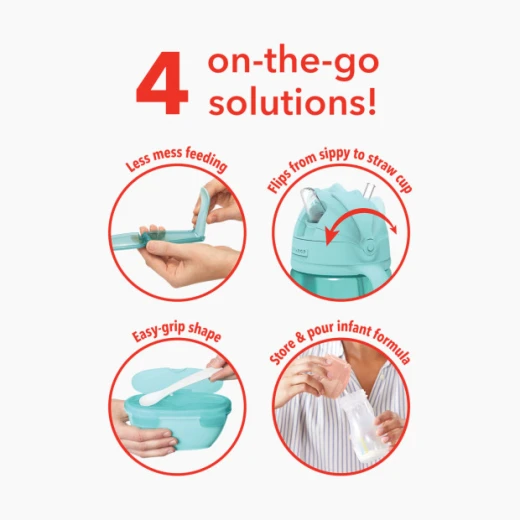 4 on-the-go solutions!

Less mess feeding

Flips from sippy to straw cup

Easy-grip shape

Store & pour infant formula